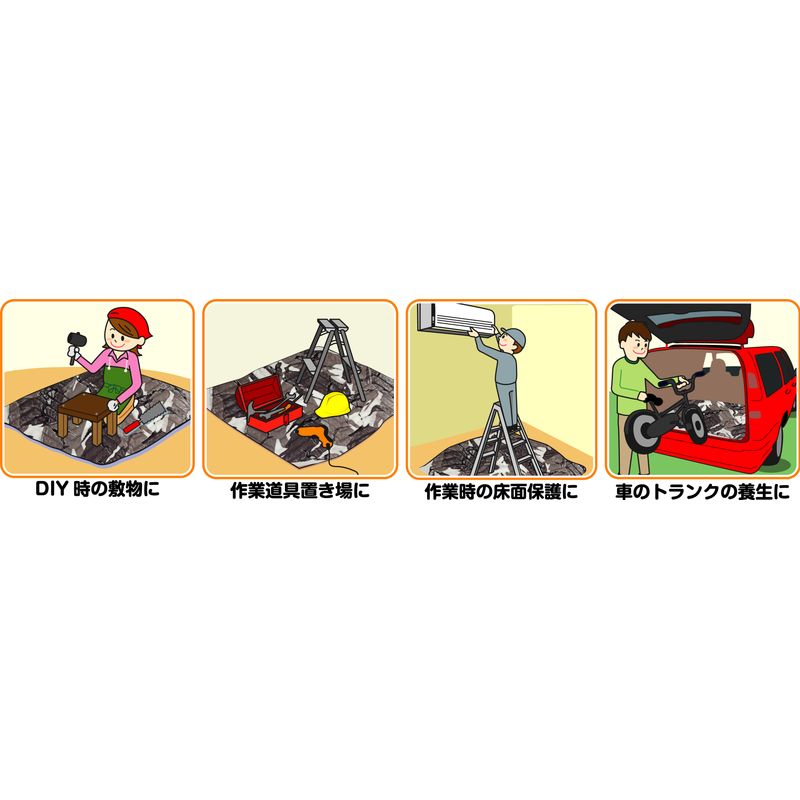 DIY 時の敷物に

作業道具置き場に

作業時の床面保護に

車のトランクの養生に