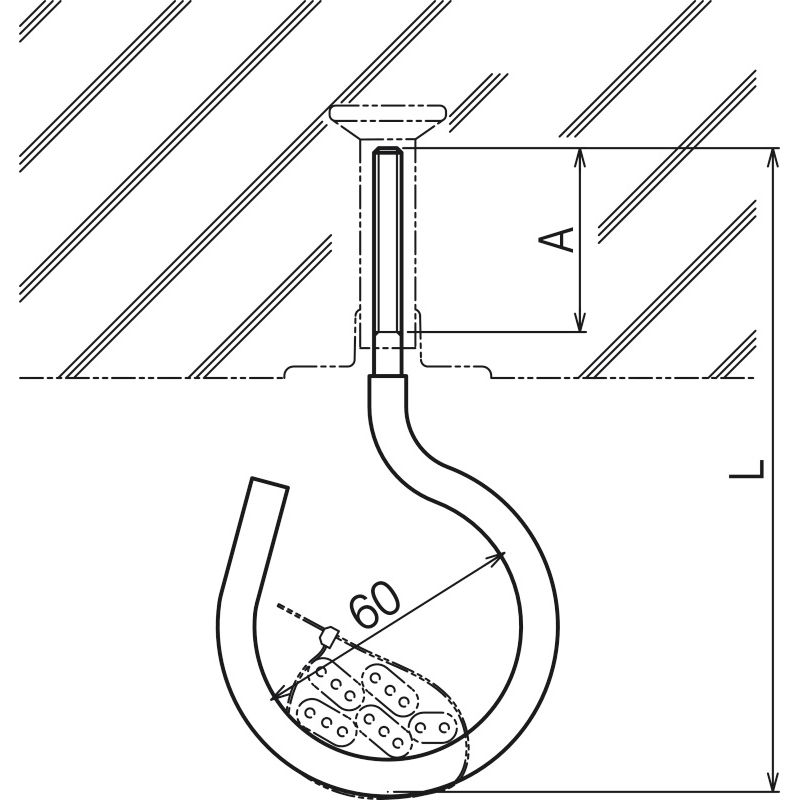 A
L
60