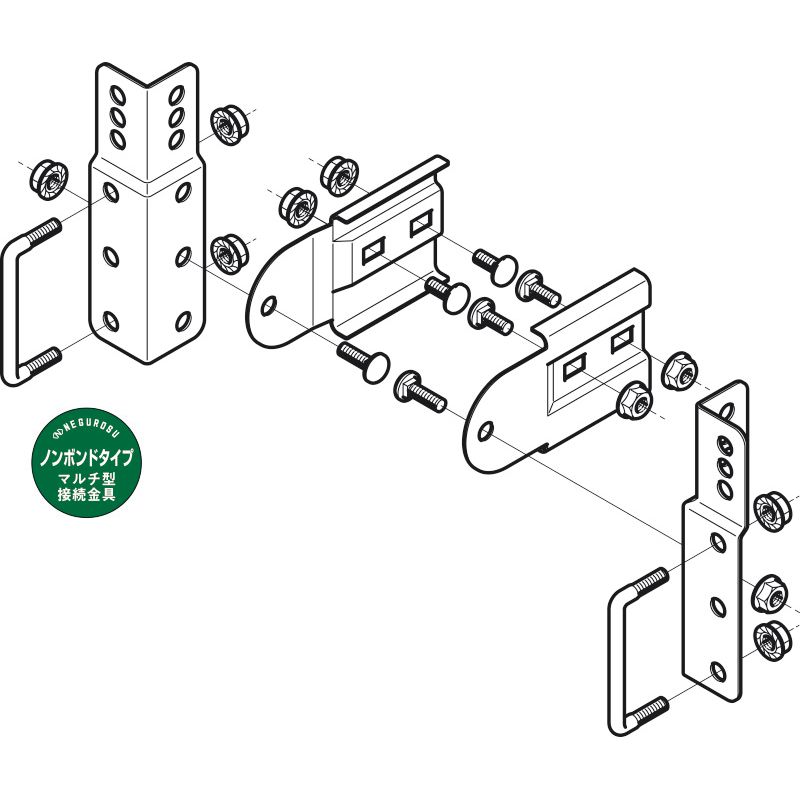 NEGUROSU
ノンボンドタイプ
マルチ型
接続金具