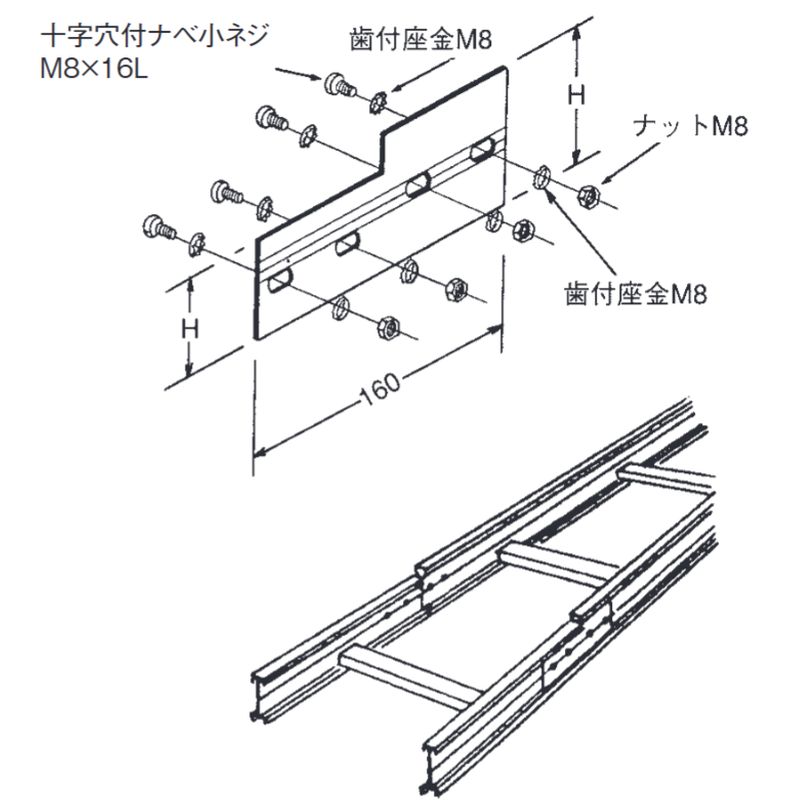 十字穴付ナベ小ネジ
M8×16L

歯付座金M8

H

ナットM8

歯付座金M8

H

160