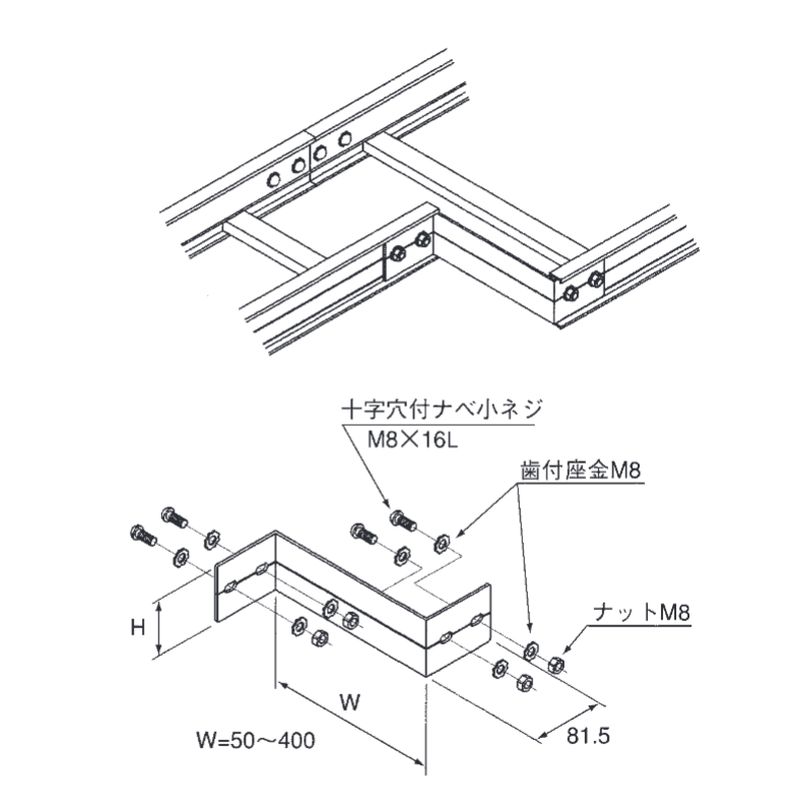 十字穴付ナベ小ネジ
M8×16L

歯付座金M8

ナットM8

H

W

W=50～400

81.5