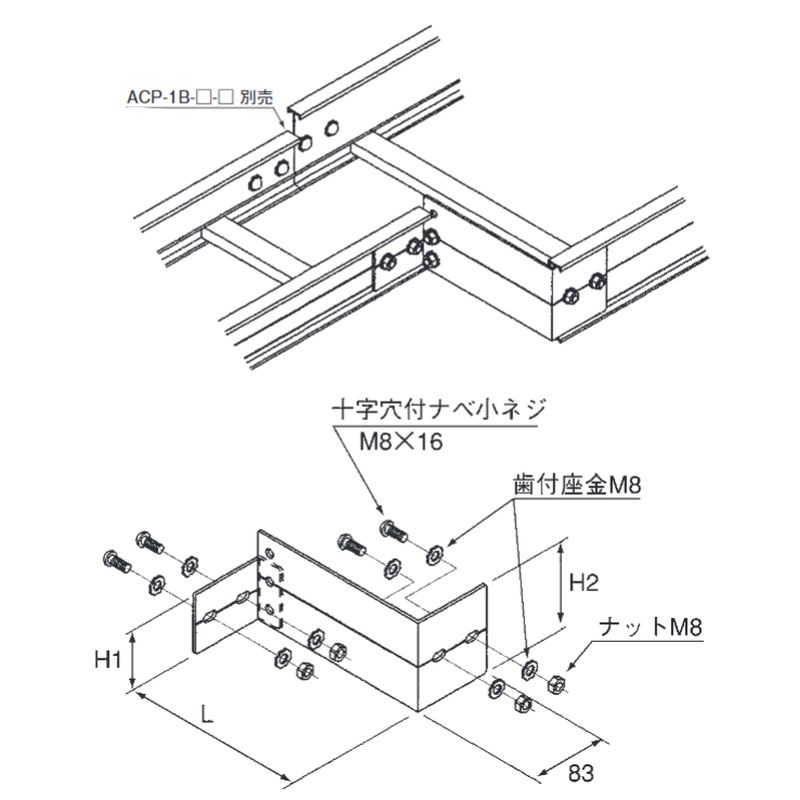 ACP-1B-□-□ 別売

十字穴付ナベ小ネジ
M8×16

歯付座金M8

H2

ナットM8

H1

L

83