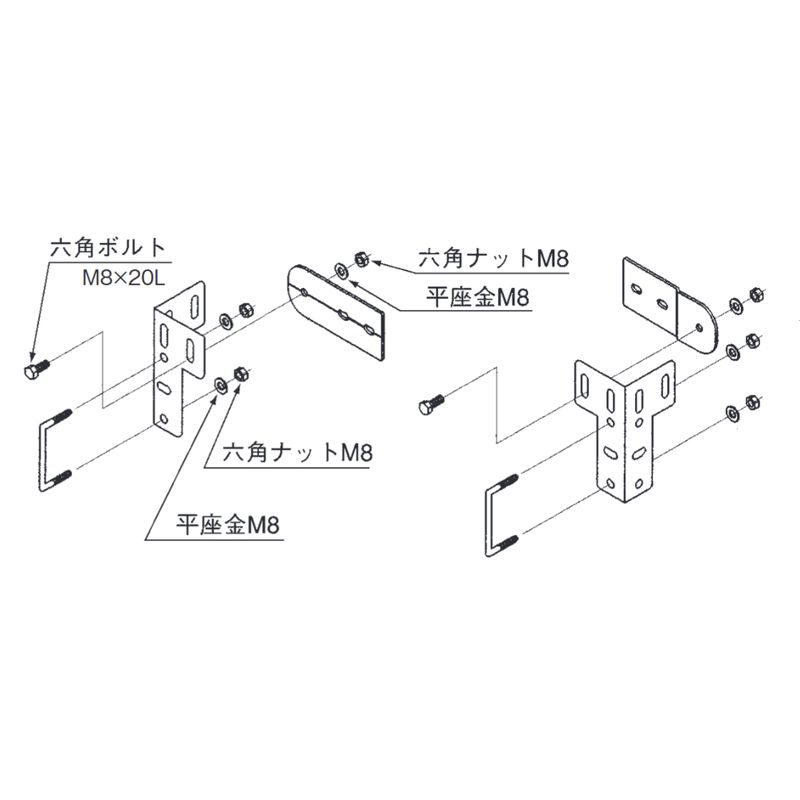 六角ボルト
M8×20L

六角ナットM8

平座金M8

六角ナットM8

平座金M8