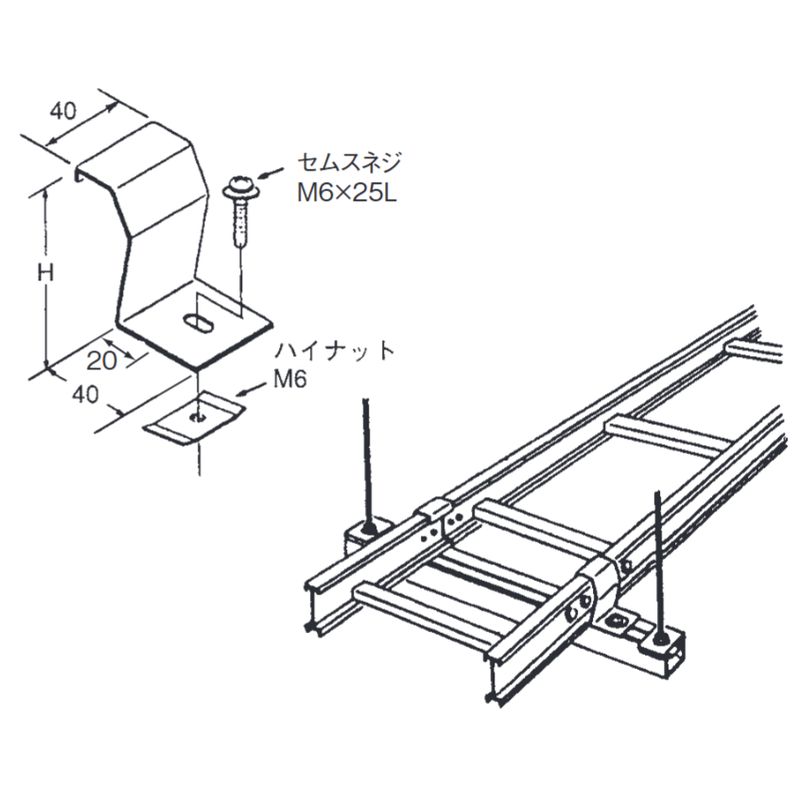 40

セムスネジ
M6×25L

H

20

40

ハイナット
M6