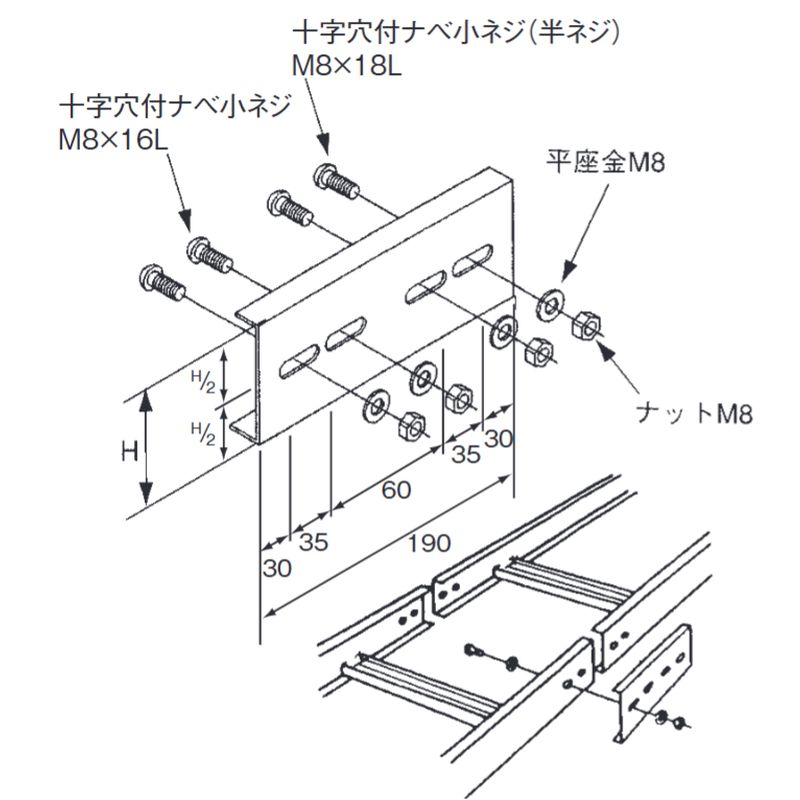 十字穴付ナベ小ネジ(半ネジ)
M8×18L

十字穴付ナベ小ネジ
M8×16L

平座金M8

ナットM8

$H/2$

$H/2$

H

30

35

60

35

30

190