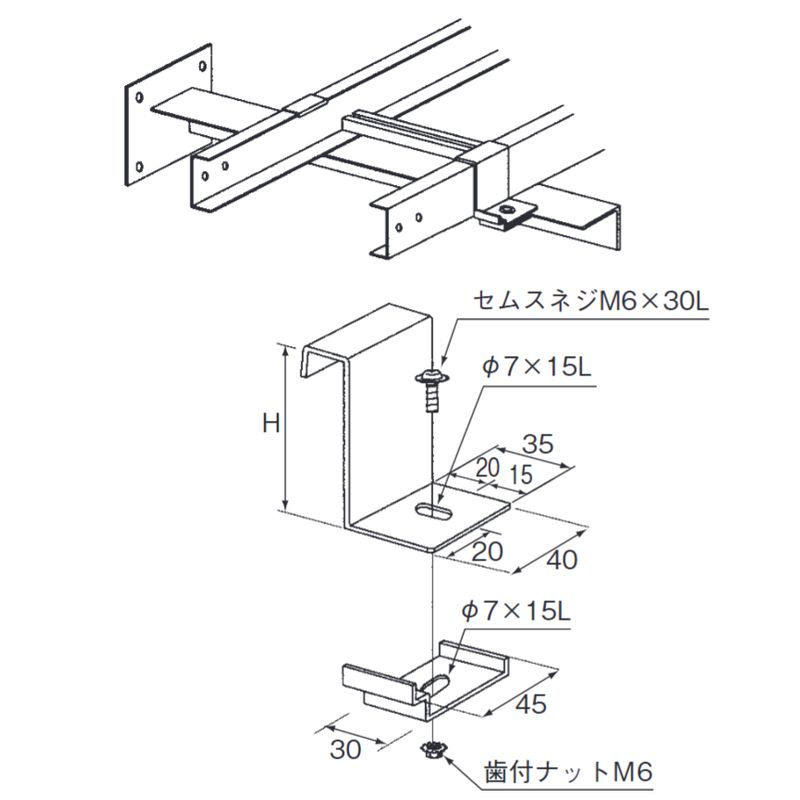 セムスネジM6×30L

φ7×15L

H

35

20 15

20

40

φ7×15L

45

30

歯付ナットM6