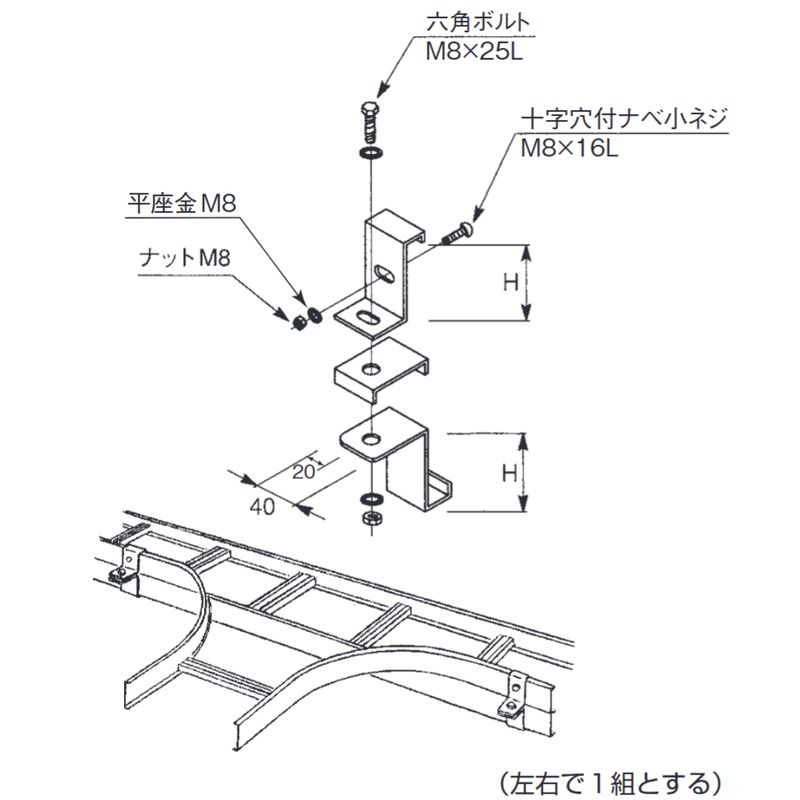 六角ボルト
M8×25L

十字穴付ナベ小ネジ
M8×16L

平座金M8

ナットM8

H

20

40

H

（左右で１組とする）