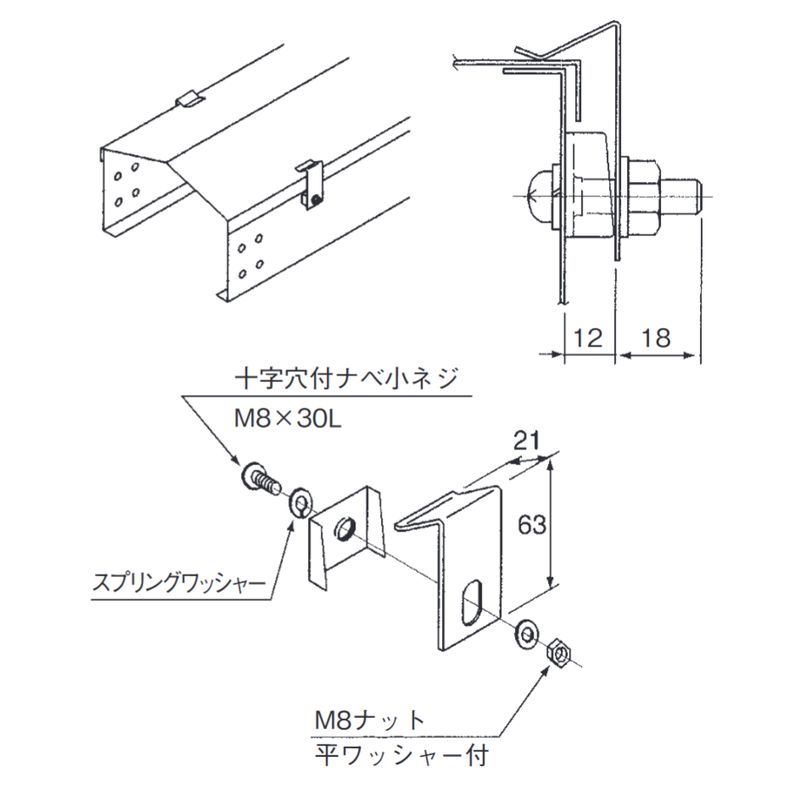 12
18

十字穴付ナベ小ネジ
M8×30L

21
63

スプリングワッシャー

M8ナット
平ワッシャー付