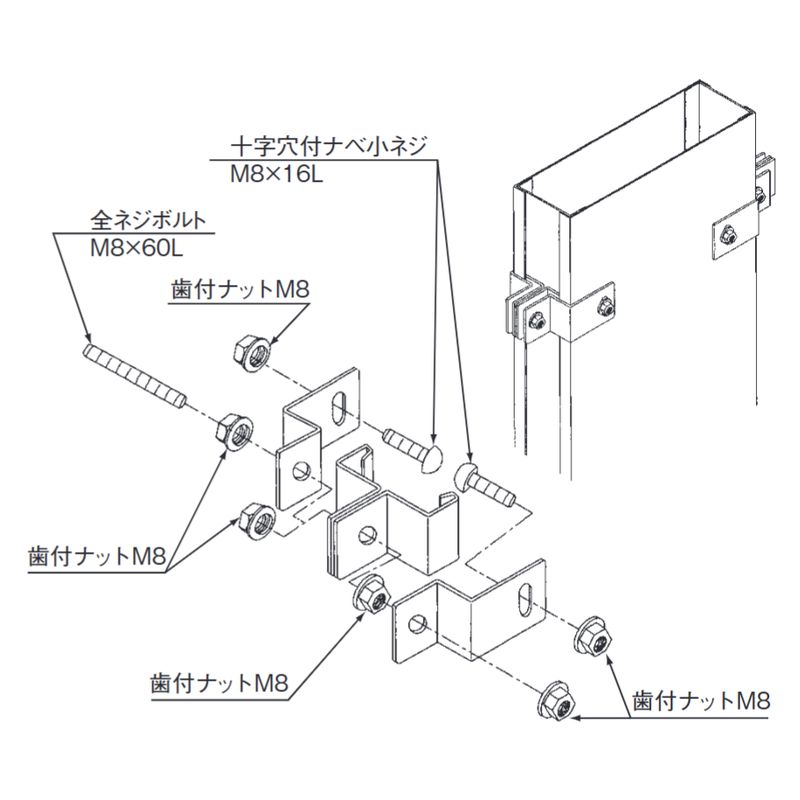 十字穴付ナベ小ネジ
M8×16L

全ネジボルト
M8×60L

歯付ナットM8

歯付ナットM8

歯付ナットM8

歯付ナットM8