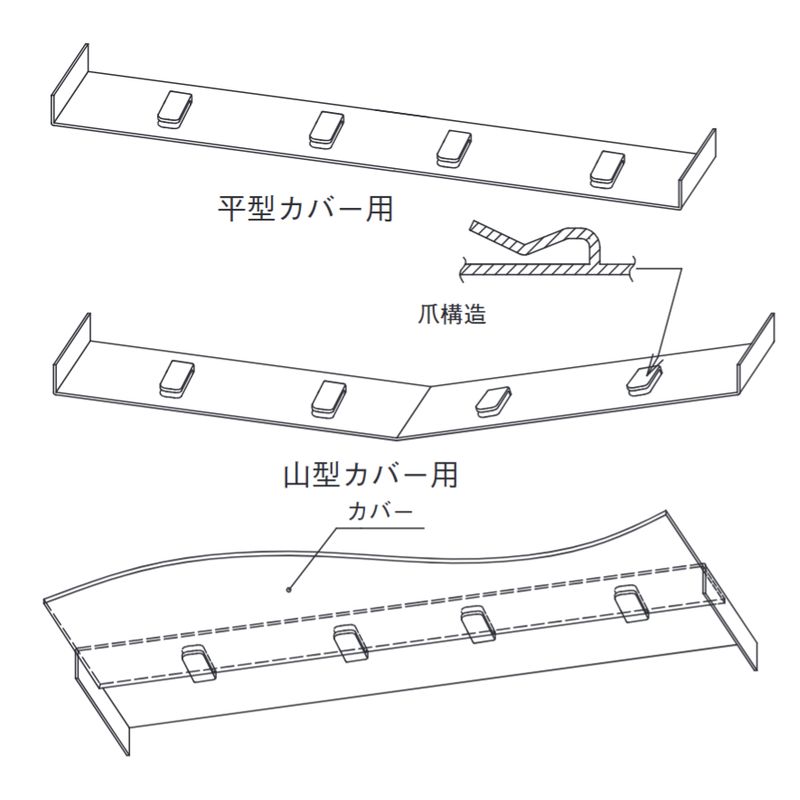 平型カバー用

爪構造

山型カバー用

カバー