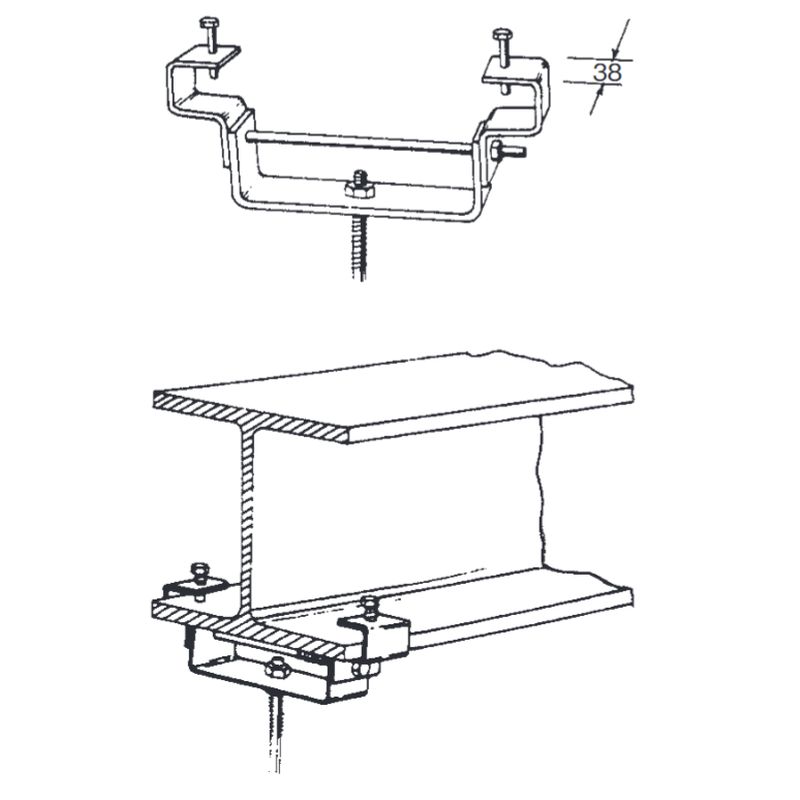 38