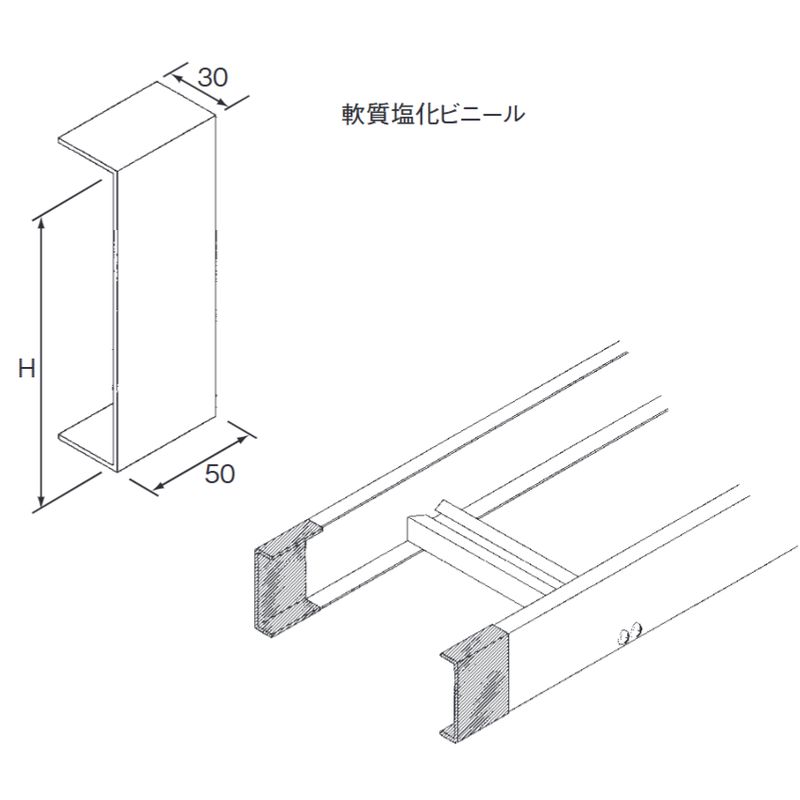 30

軟質塩化ビニール

H

50