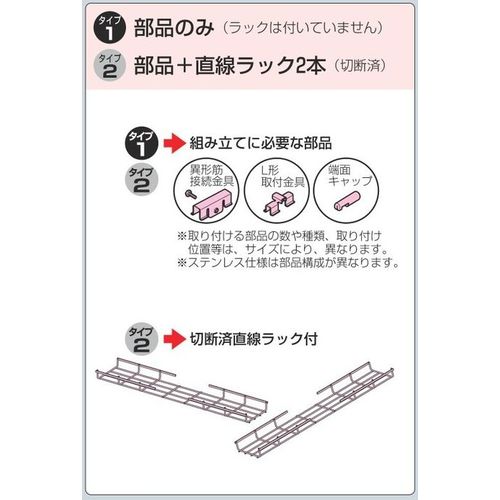 タイプ1 部品のみ（ラックは付いていません）

タイプ2 部品＋直線ラック2本（切断済）

タイプ1 タイプ2 組み立てに必要な部品

異形筋接続金具

L形取付金具

端面キャップ

※取り付ける部品の数や種類、取り付け位置等は、サイズにより、異なります。
※ステンレス仕様は部品構成が異なります。

タイプ2 切断済直線ラック付