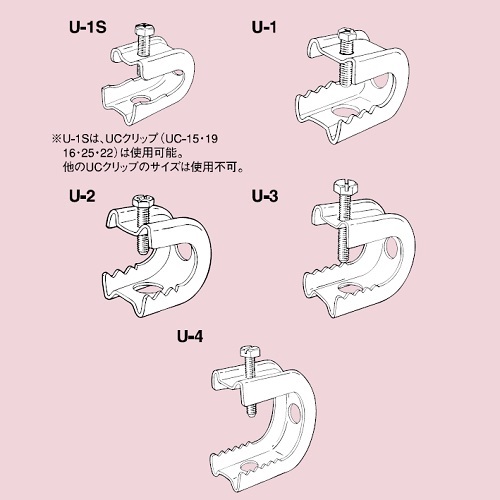 U-1S

U-1

※U-1Sは、UCクリップ（UC-15・19 16・25・22）は使用可能。
他のUCクリップのサイズは使用不可。

U-2

U-3

U-4