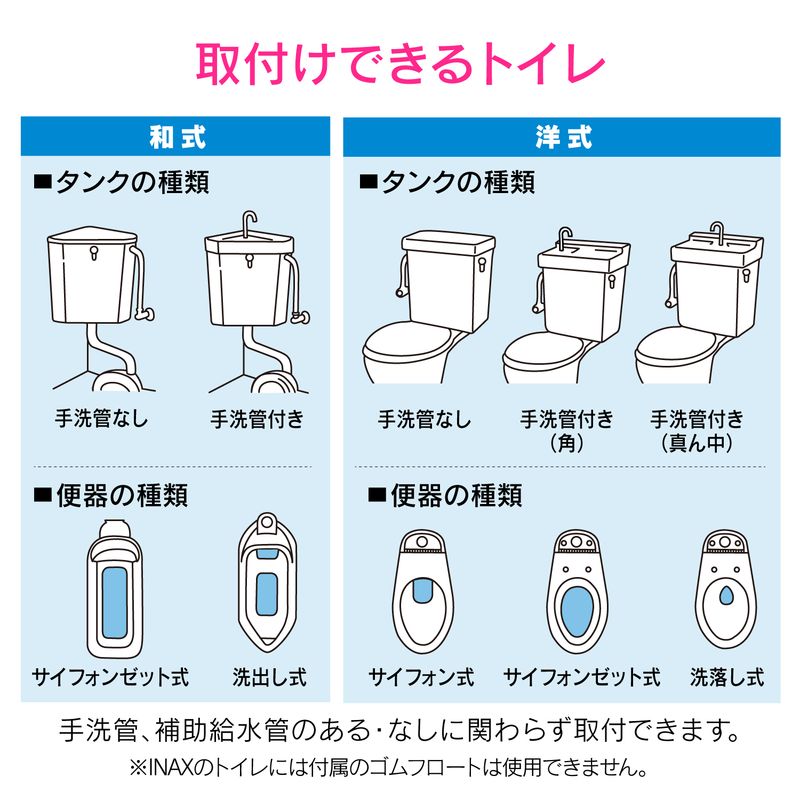 取付けできるトイレ

和式

■タンクの種類

手洗管なし

手洗管付き

■便器の種類

サイフォンゼット式

洗出し式

洋式

■タンクの種類

手洗管なし

手洗管付き（角）

手洗管付き（真ん中）

■便器の種類

サイフォン式

サイフォンゼット式

洗落し式

手洗管、補助給水管のある・なしに関わらず取付できます。
※INAXのトイレには付属のゴムフロートは使用できません。