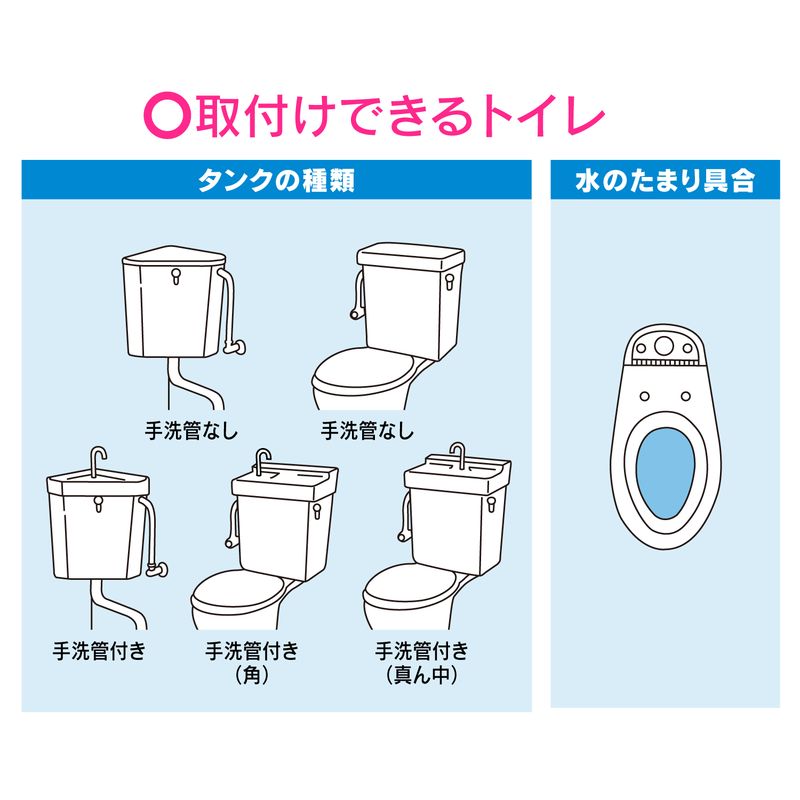 ○取付けできるトイレ

タンクの種類

手洗管なし

手洗管なし

手洗管付き

手洗管付き
(角)

手洗管付き
(真ん中)

水のたまり具合