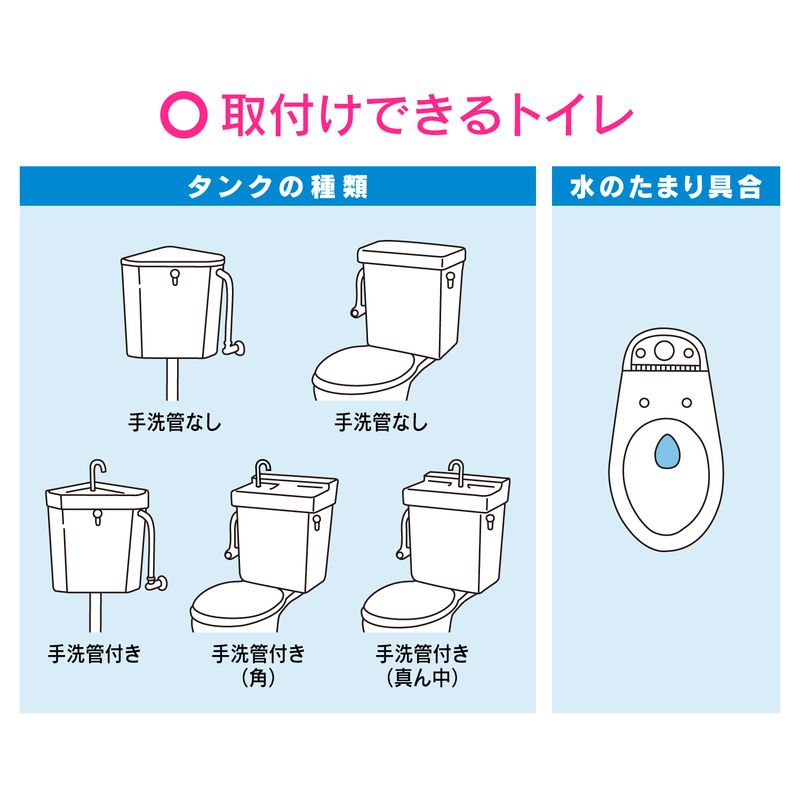 ○ 取付けできるトイレ

タンクの種類

手洗管なし

手洗管なし

手洗管付き

手洗管付き
（角）

手洗管付き
（真ん中）

水のたまり具合