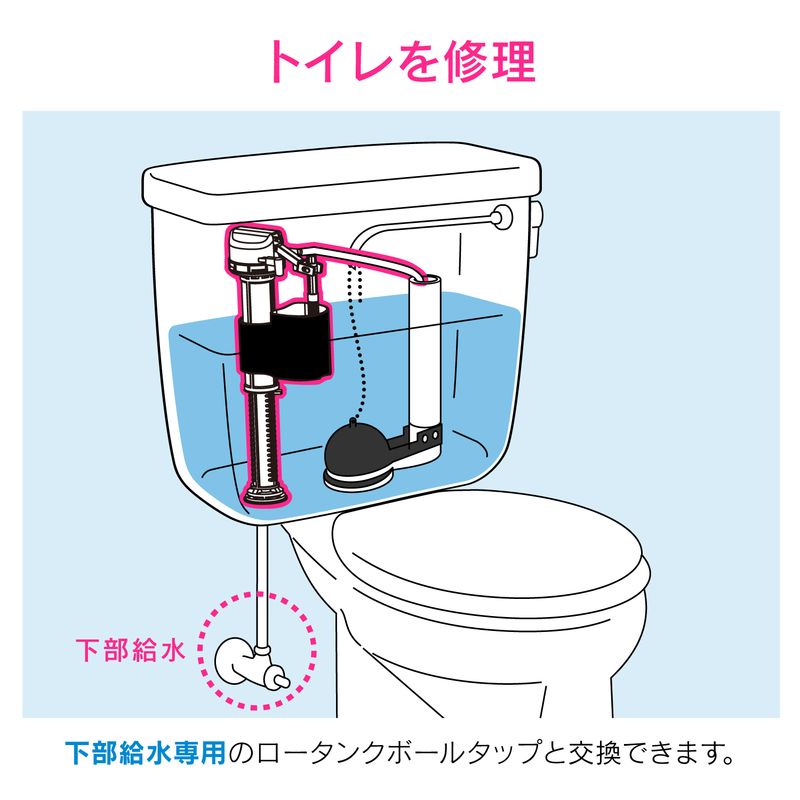 トイレを修理

下部給水

下部給水専用のロータンクボールタップと交換できます。