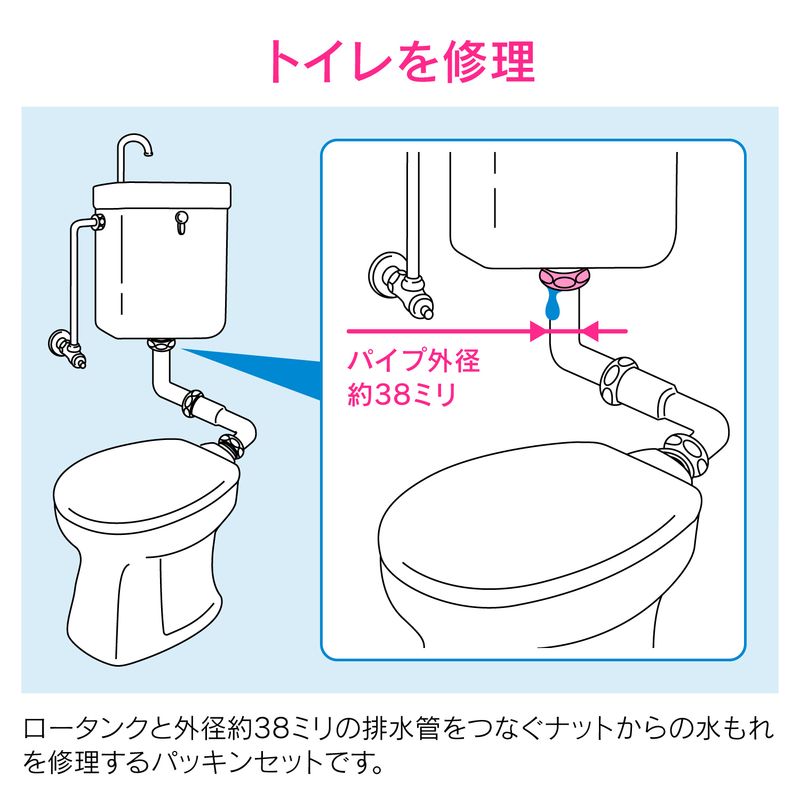 トイレを修理

パイプ外径
約38ミリ

ロータンクと外径約38ミリの排水管をつなぐナットからの水もれを修理するパッキンセットです。