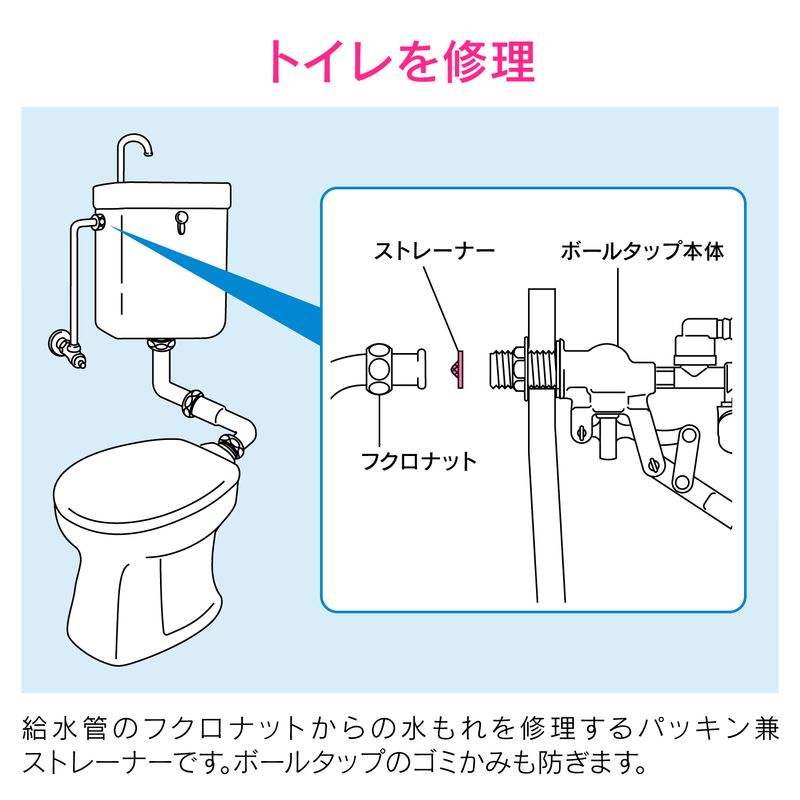 トイレを修理

ストレーナー

ボールタップ本体

フクロナット

給水管のフクロナットからの水もれを修理するパッキン兼ストレーナーです。ボールタップのゴミかみも防ぎます。