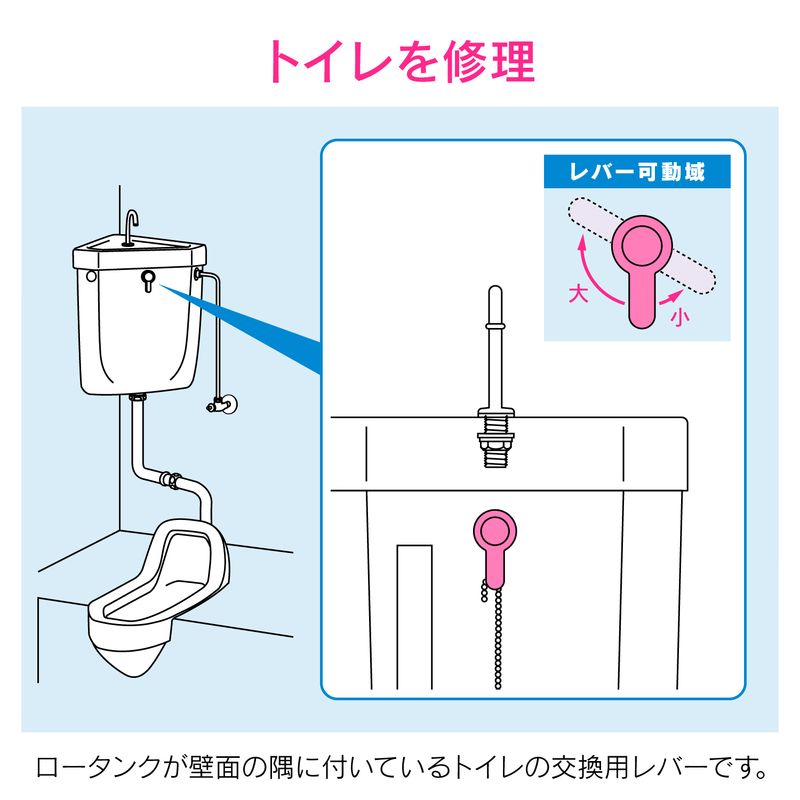 トイレを修理

レバー可動域

大

小

ロータンクが壁面の隅に付いているトイレの交換用レバーです。