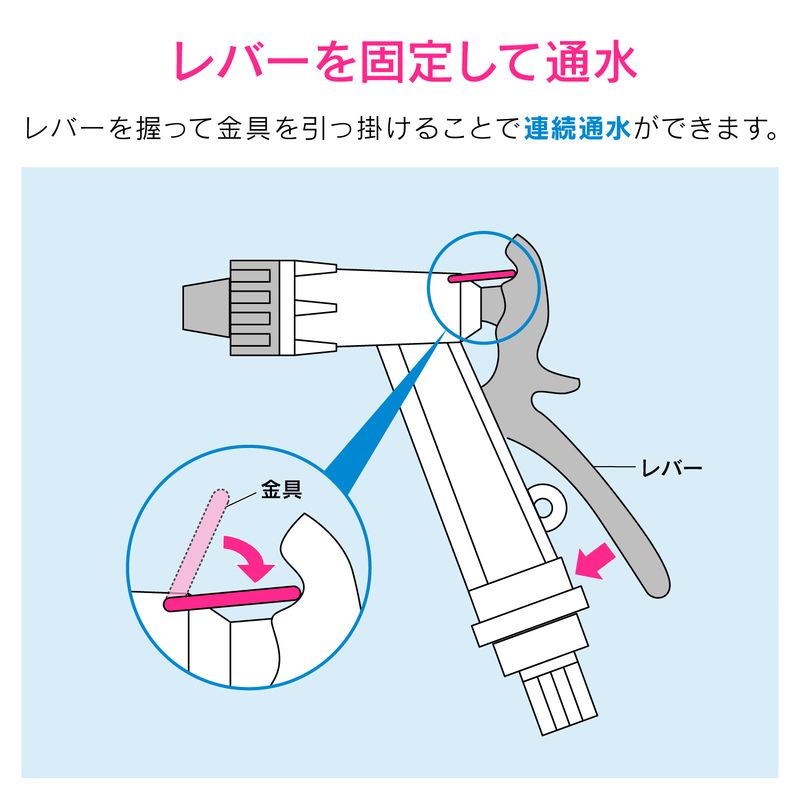 レバーを固定して通水

レバーを握って金具を引っ掛けることで連続通水ができます。

金具

レバー