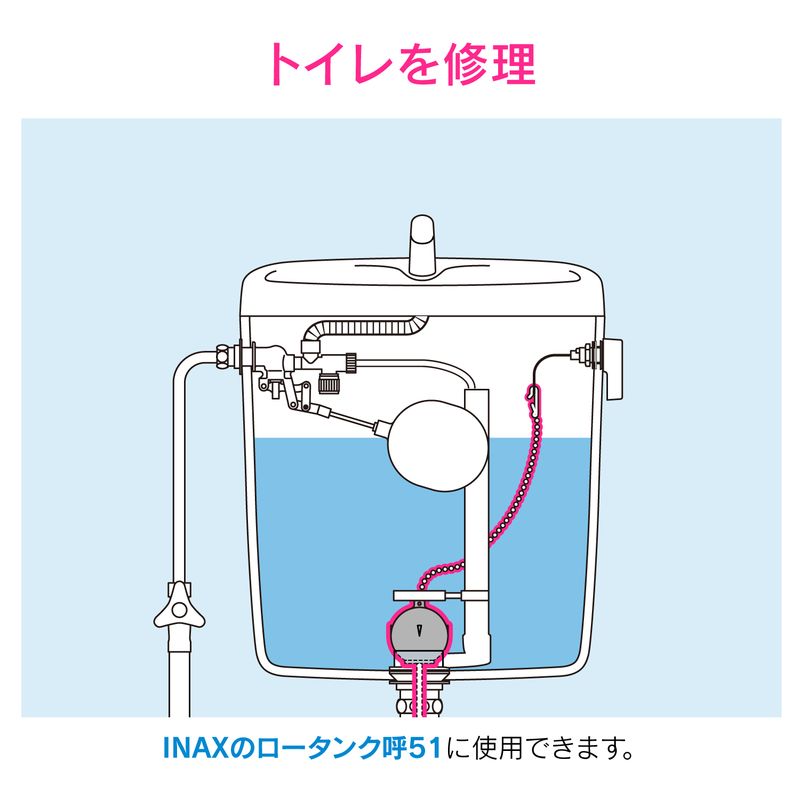 トイレを修理

INAXのロータンク呼51に使用できます。