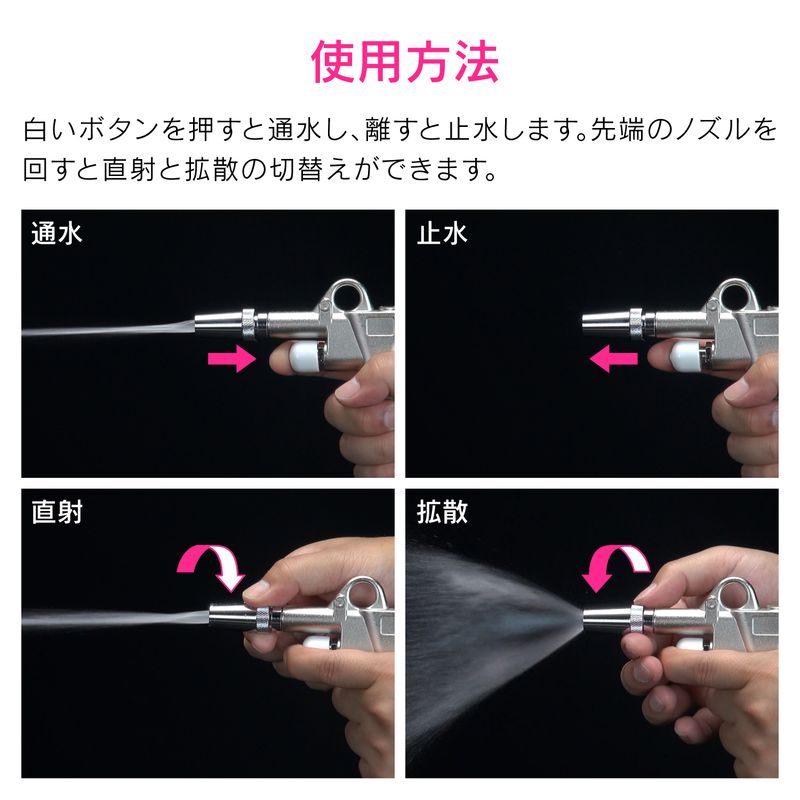 使用方法

白いボタンを押すと通水し、離すと止水します。先端のノズルを回すと直射と拡散の切替えができます。

通水

止水

直射

拡散