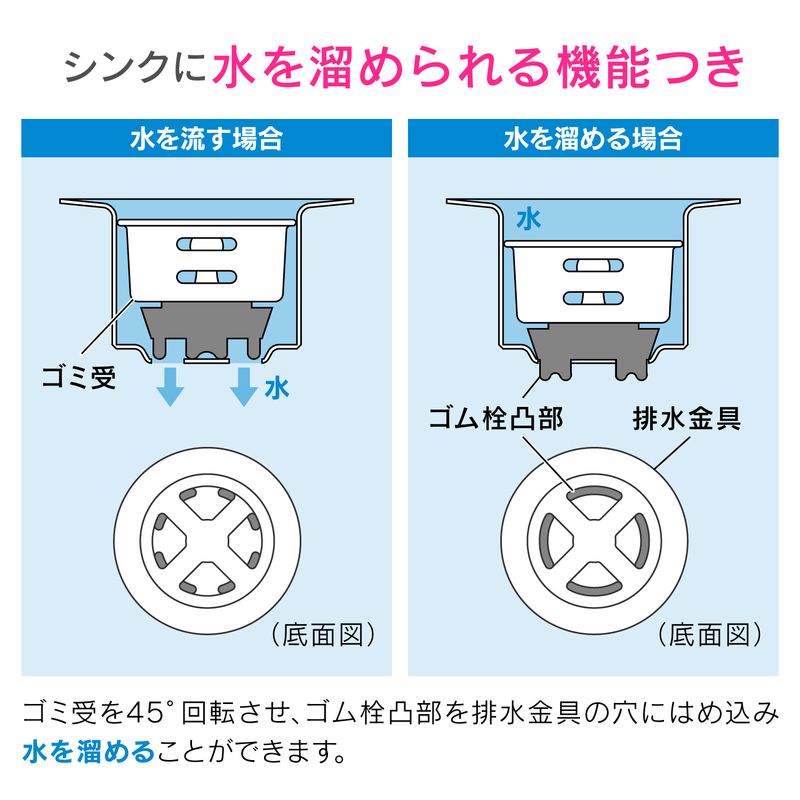 シンクに水を溜められる機能つき

水を流す場合

ゴミ受

水

（底面図）

水を溜める場合

水

ゴム栓凸部

排水金具

（底面図）

ゴミ受を45°回転させ、ゴム栓凸部を排水金具の穴にはめ込み水を溜めることができます。