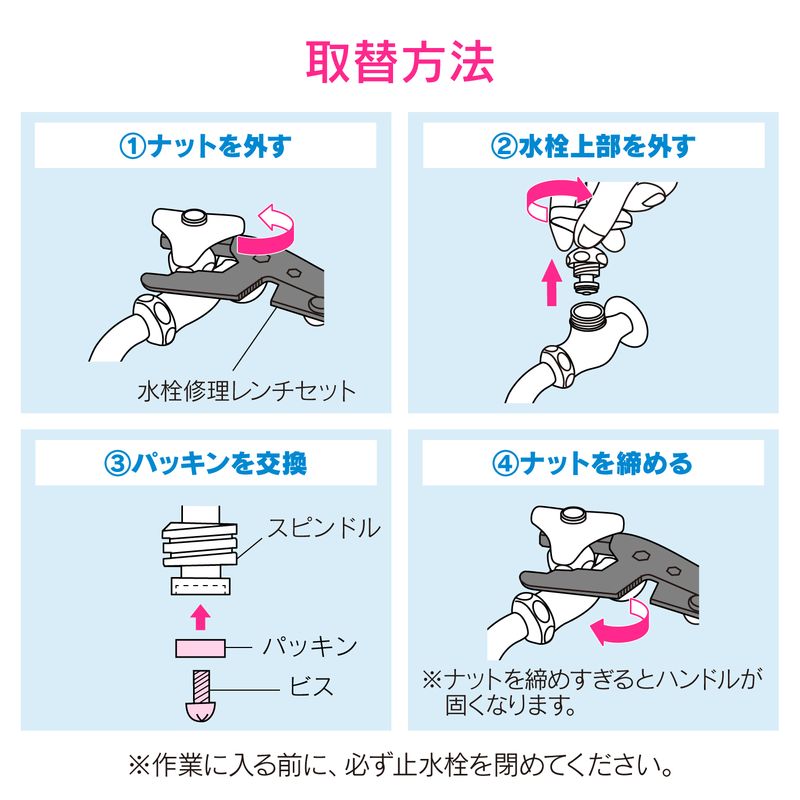 取替方法

①ナットを外す

水栓修理レンチセット

②水栓上部を外す

③パッキンを交換

スピンドル

パッキン

ビス

④ナットを締める

※ナットを締めすぎるとハンドルが固くなります。

※作業に入る前に、必ず止水栓を閉めてください。