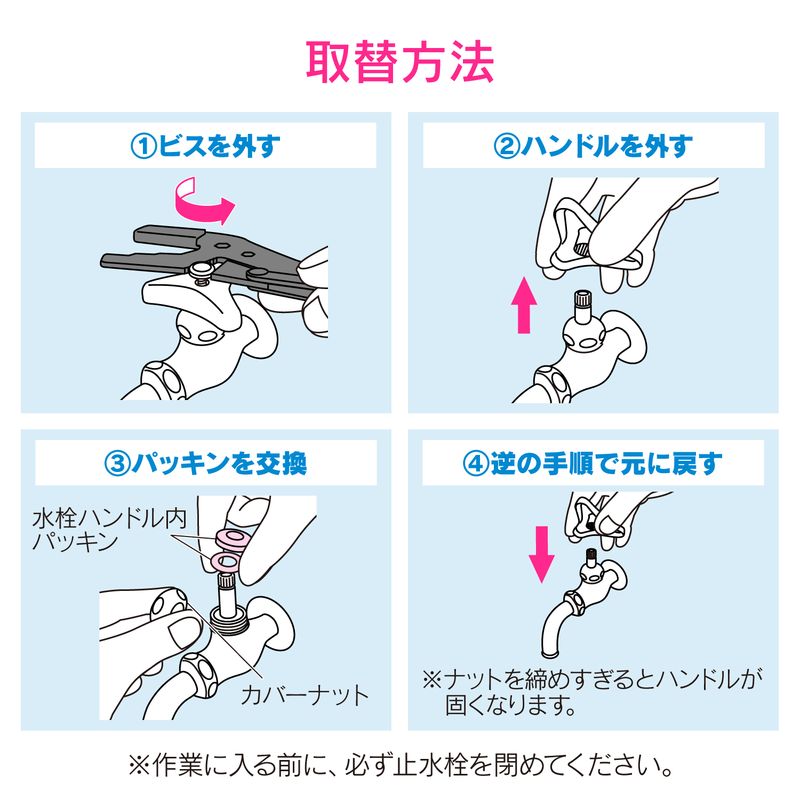 取替方法

①ビスを外す

②ハンドルを外す

③パッキンを交換

水栓ハンドル内パッキン

カバーナット

④逆の手順で元に戻す

※ナットを締めすぎるとハンドルが固くなります。

※作業に入る前に、必ず止水栓を閉めてください。