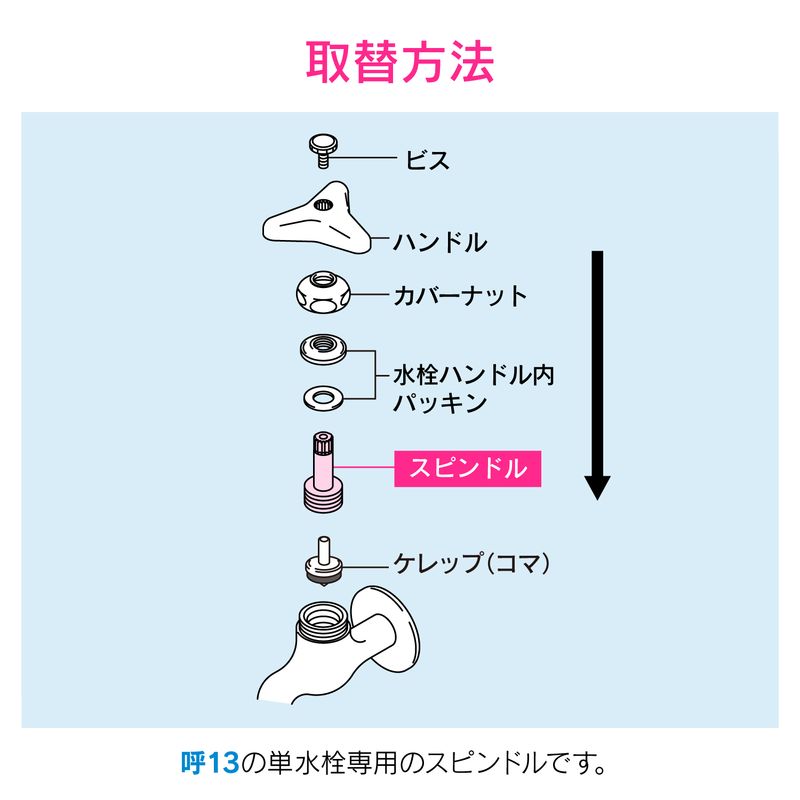 取替方法

ビス

ハンドル

カバーナット

水栓ハンドル内パッキン

スピンドル

ケレップ(コマ)

呼13の単水栓専用のスピンドルです。