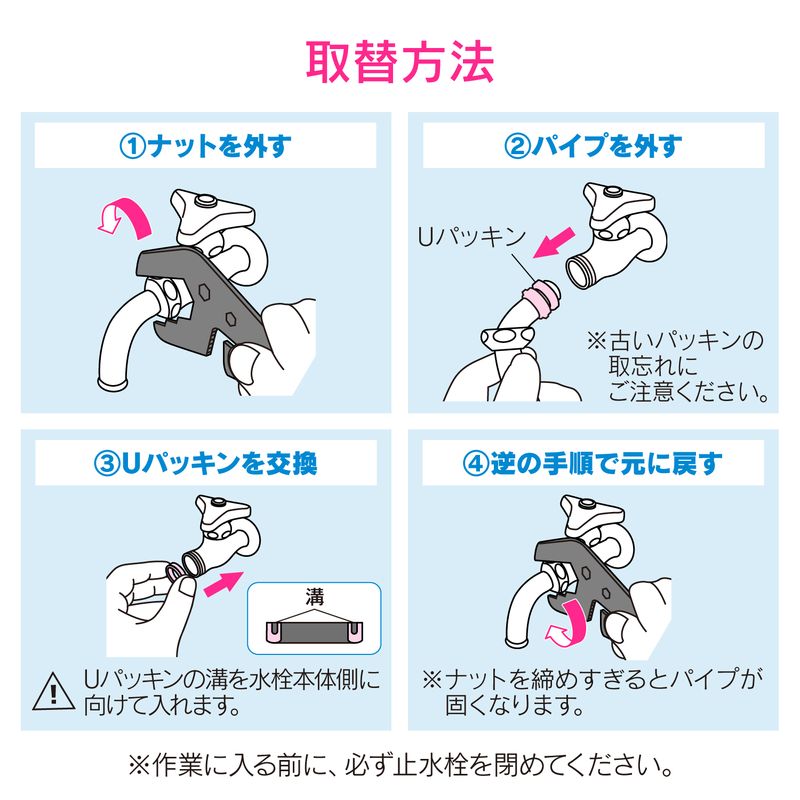 取替方法

①ナットを外す

②パイプを外す

Uパッキン

※古いパッキンの取忘れにご注意ください。

③Uパッキンを交換

溝

Uパッキンの溝を水栓本体側に向けて入れます。

④逆の手順で元に戻す

※ナットを締めすぎるとパイプが固くなります。

※作業に入る前に、必ず止水栓を閉めてください。