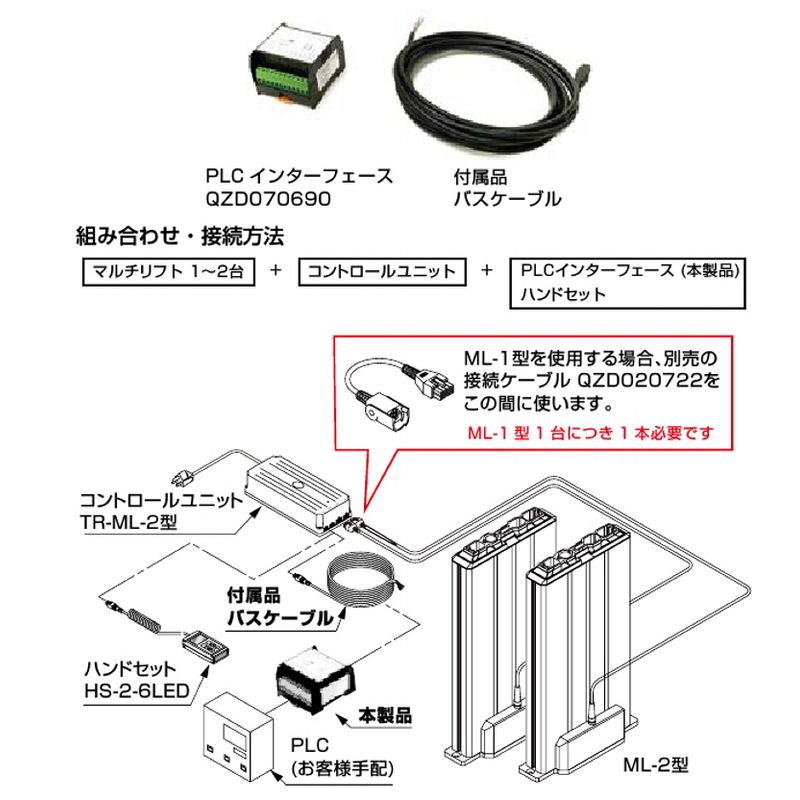 PLC インターフェース
QZD070690

付属品
バスケーブル

組み合わせ・接続方法

マルチリフト 1～2台 + コントロールユニット + PLCインターフェース (本製品)
ハンドセット

ML-1型を使用する場合、別売の接続ケーブル QZD020722をこの間に使います。
ML-1 型 1 台につき 1 本必要です

コントロールユニット
TR-ML-2型

付属品
バスケーブル

ハンドセット
HS-2-6LED

本製品

PLC
(お客様手配)

ML-2型