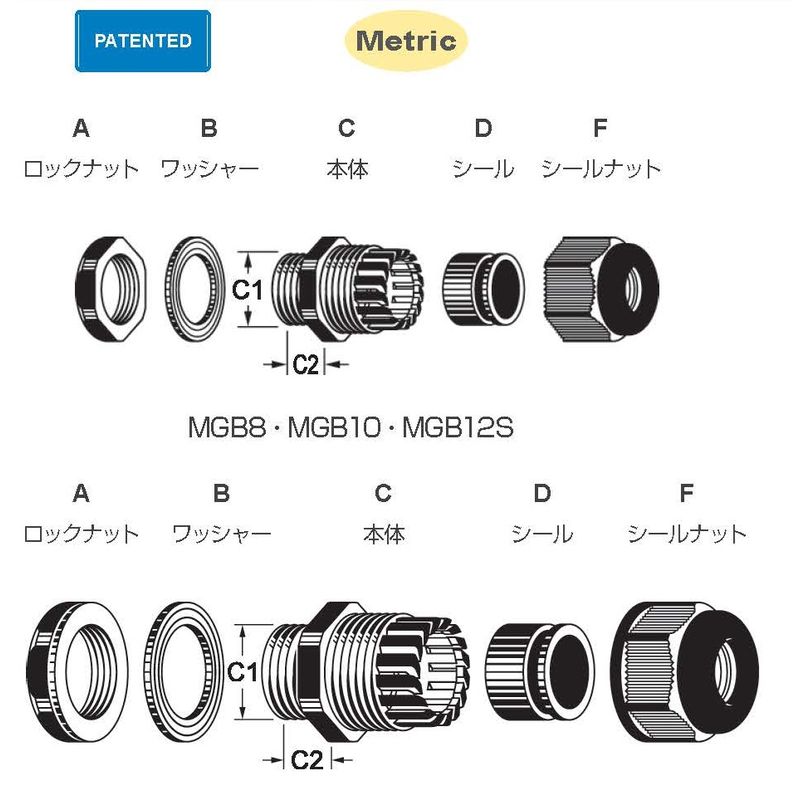 PATENTED

Metric

A
ロックナット

B
ワッシャー

C
本体

D
シール

F
シールナット

C1

C2

MGB8・MGB10・MGB12S

A
ロックナット

B
ワッシャー

C
本体

D
シール

F
シールナット

C1

C2