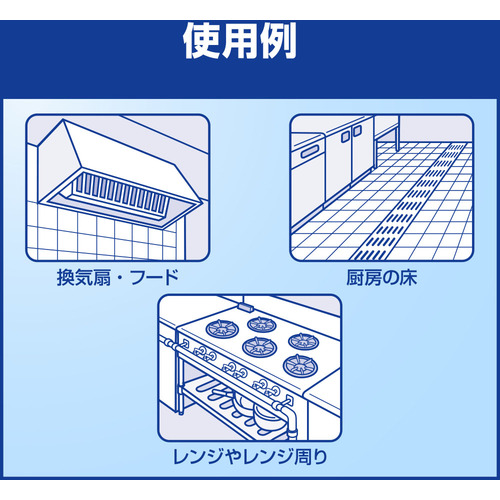 使用例

換気扇・フード

厨房の床

レンジやレンジ周り