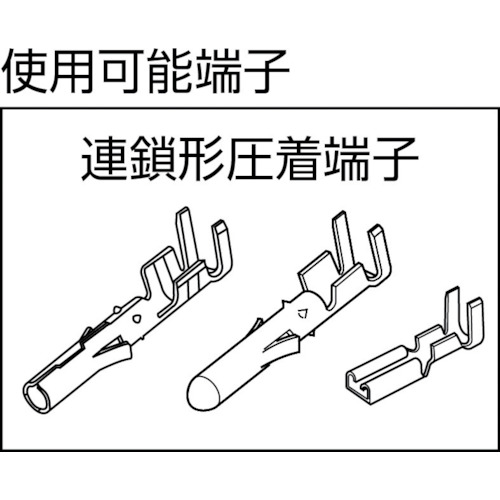 使用可能端子

連鎖形圧着端子