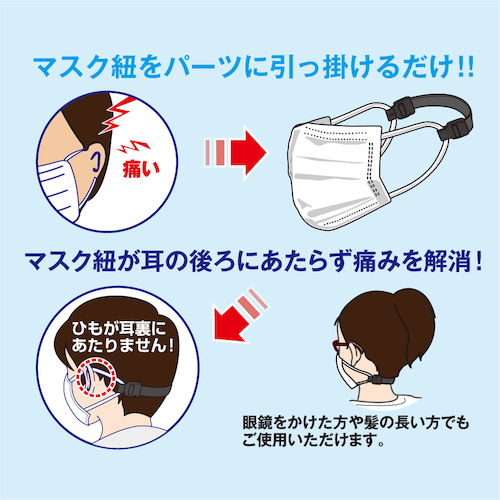 マスク紐をパーツに引っ掛けるだけ!!

痛い

マスク紐が耳の後ろにあたらず痛みを解消！

ひもが耳裏にあたりません！

眼鏡をかけた方や髪の長い方でもご使用いただけます。