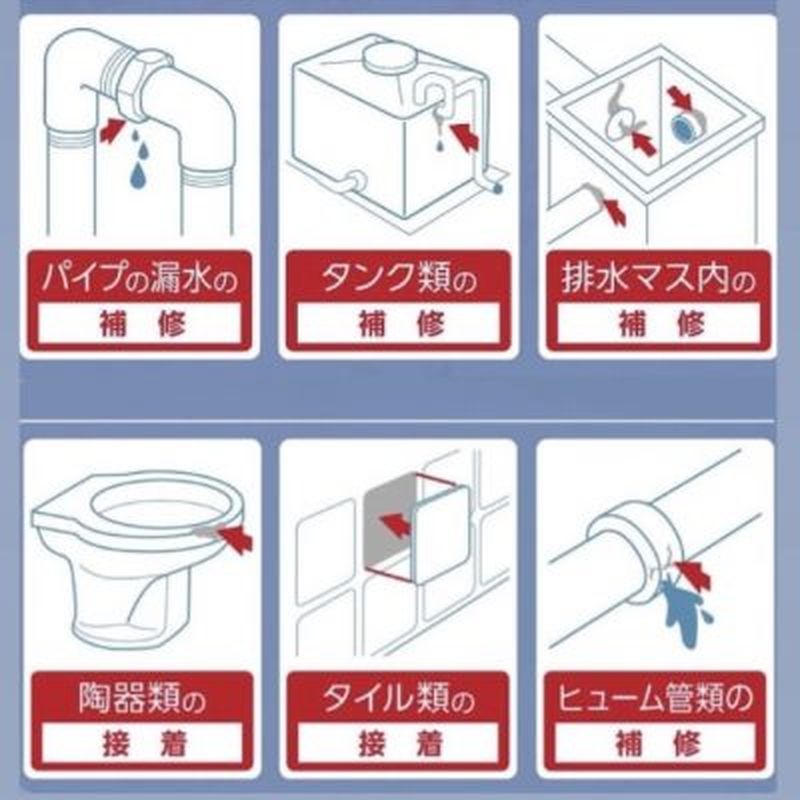 パイプの漏水の
補 修

タンク類の
補 修

排水マス内の
補 修

陶器類の
接 着

タイル類の
接 着

ヒューム管類の
補 修