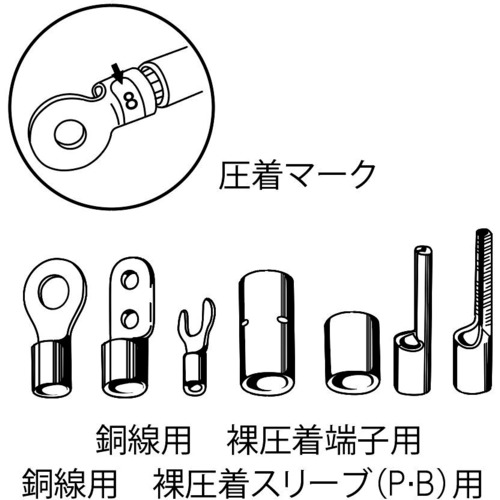 8

圧着マーク

銅線用　裸圧着端子用

銅線用　裸圧着スリーブ(P·B)用