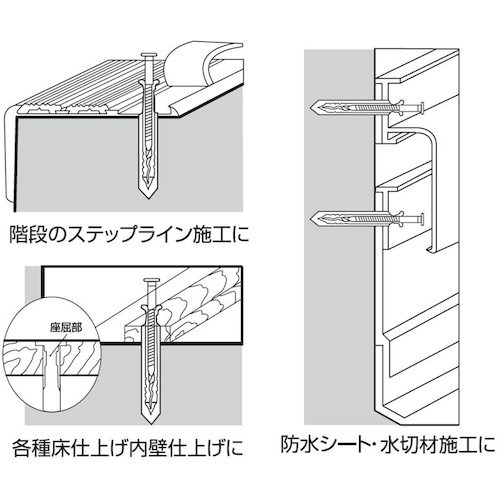 階段のステップライン施工に

座屈部

各種床仕上げ内壁仕上げに

防水シート・水切材施工に