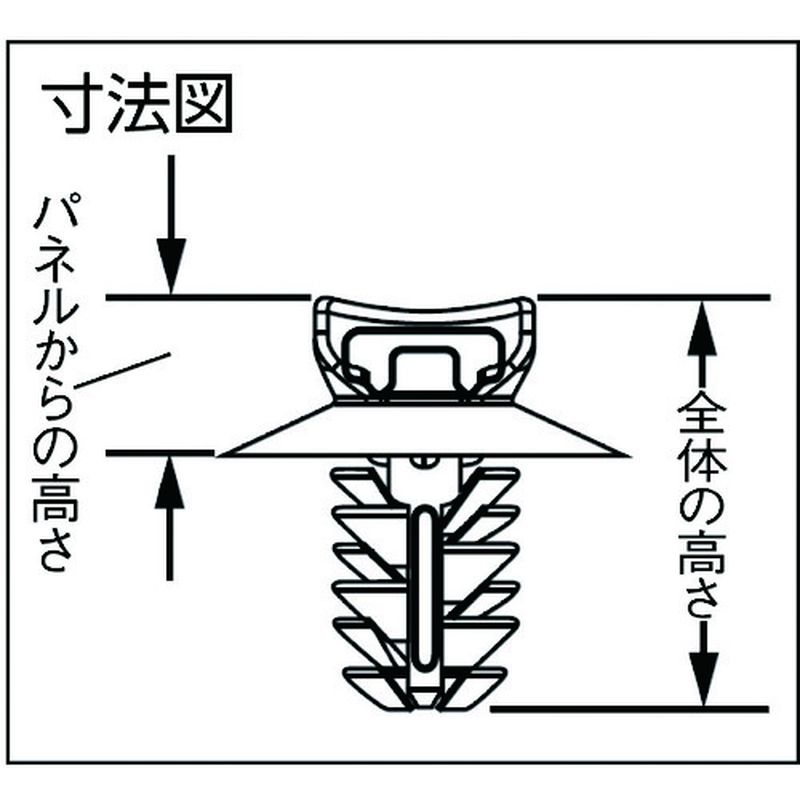 寸法図

パネルからの高さ

全体の高さ