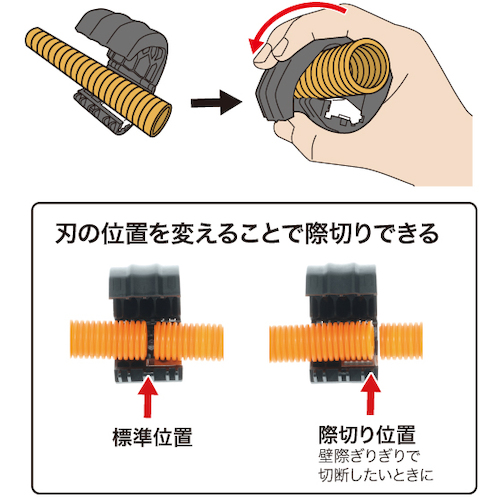 刃の位置を変えることで際切りできる

標準位置

際切り位置
壁際ぎりぎりで
切断したいときに