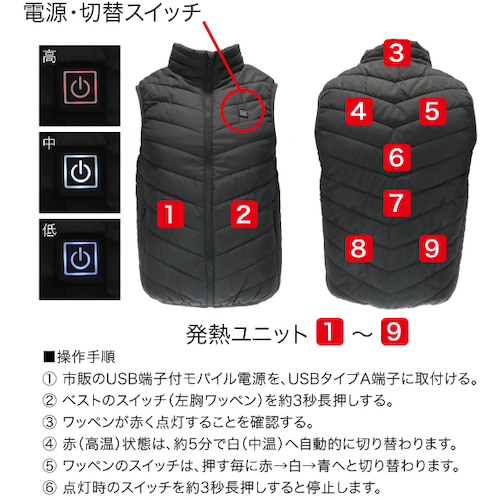 電源・切替スイッチ

高

中

低

1 2

3 4 5 6 7 8 9

発熱ユニット 1 ～ 9

■操作手順
① 市販のUSB端子付モバイル電源を、USBタイプA端子に取付ける。
② ベストのスイッチ（左胸ワッペン）を約3秒長押しする。
③ ワッペンが赤く点灯することを確認する。
④ 赤（高温）状態は、約5分で白（中温）へ自動的に切り替わります。
⑤ ワッペンのスイッチは、押す毎に赤→白→青へと切り替わります。
⑥ 点灯時のスイッチを約3秒長押しすると停止します。