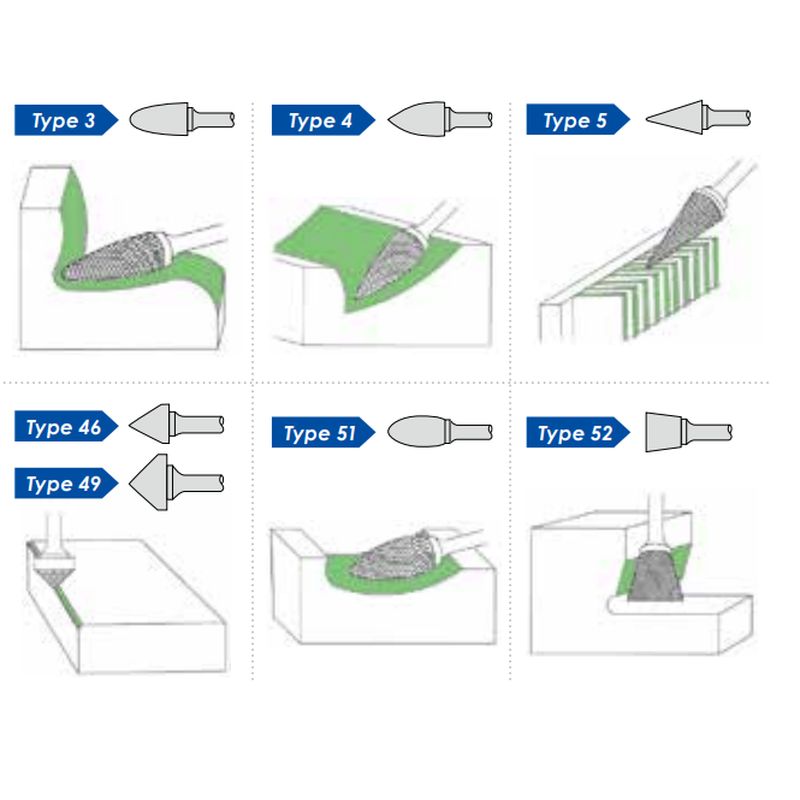 Type 3

Type 4

Type 5

Type 46

Type 49

Type 51

Type 52