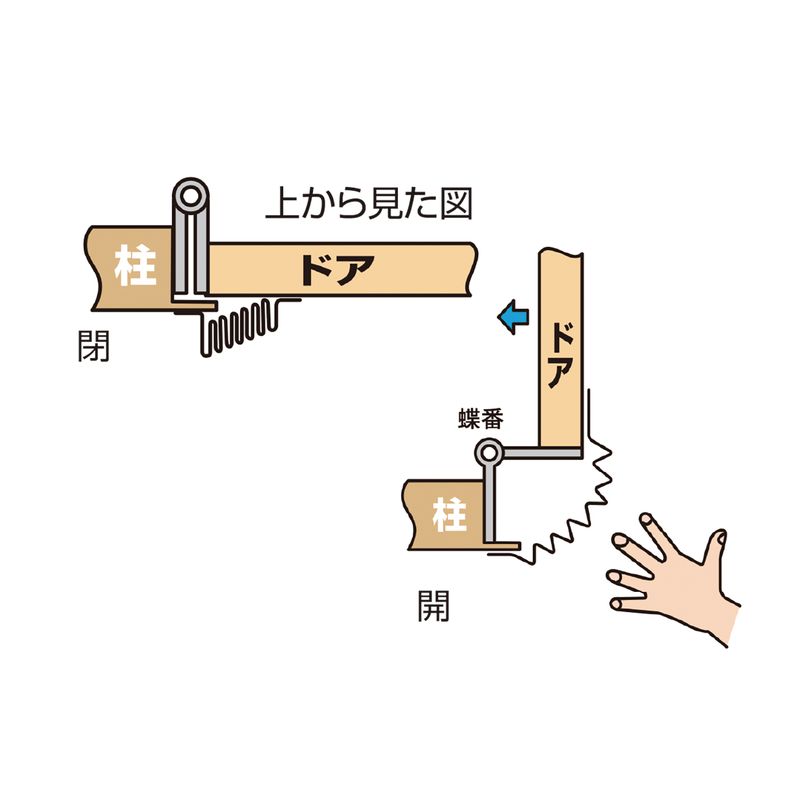 上から見た図

柱

ドア

閉

ドア

蝶番

柱

開