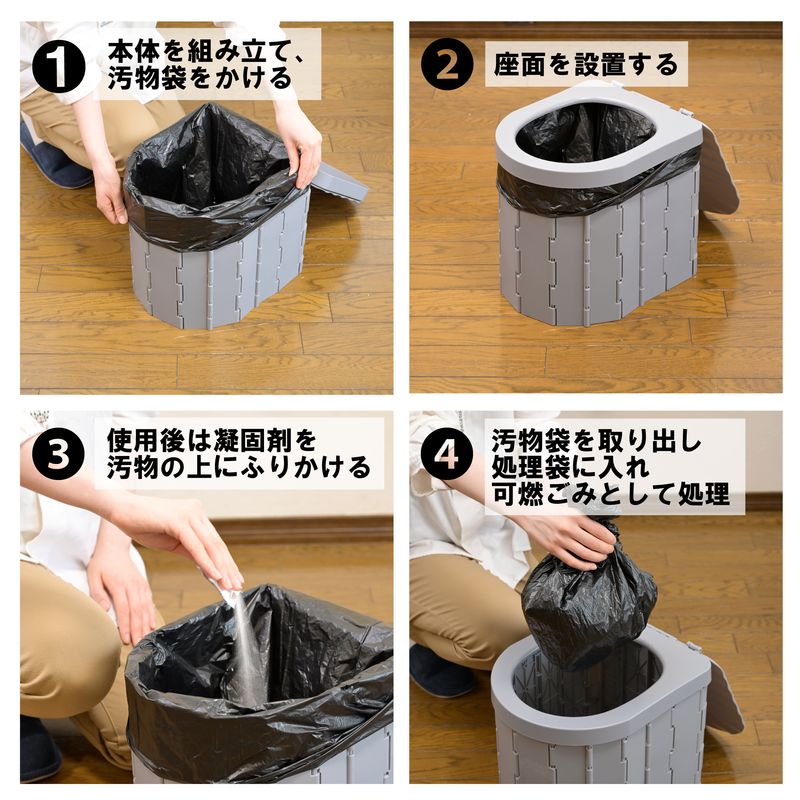 1 本体を組み立て、汚物袋をかける

2 座面を設置する

3 使用後は凝固剤を汚物の上にふりかける

4 汚物袋を取り出し処理袋に入れ可燃ごみとして処理