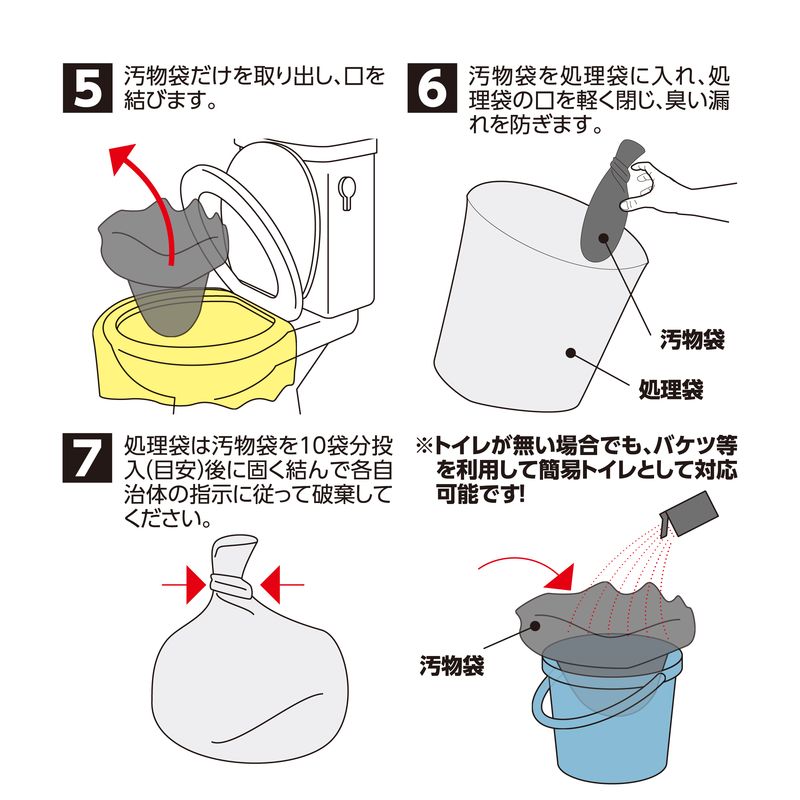 5 汚物袋だけを取り出し、口を結びます。

6 汚物袋を処理袋に入れ、処理袋の口を軽く閉じ、臭い漏れを防ぎます。

汚物袋

処理袋

7 処理袋は汚物袋を10袋分投入(目安)後に固く結んで各自治体の指示に従って破棄してください。

※トイレが無い場合でも、バケツ等を利用して簡易トイレとして対応可能です!

汚物袋