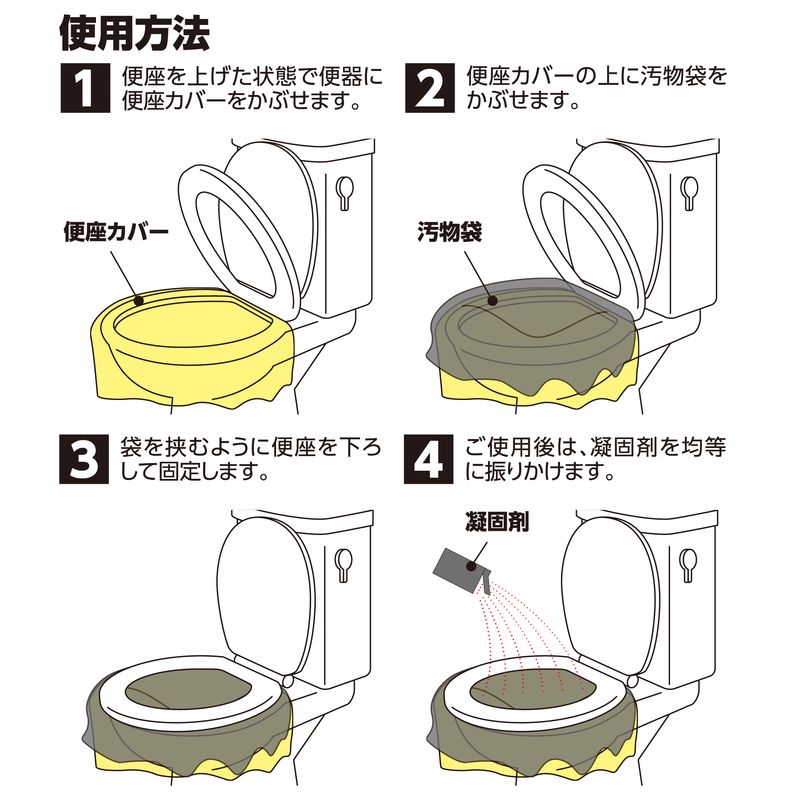 使用方法

1 便座を上げた状態で便器に便座カバーをかぶせます。

便座カバー

2 便座カバーの上に汚物袋をかぶせます。

汚物袋

3 袋を挟むように便座を下ろして固定します。

4 ご使用後は、凝固剤を均等に振りかけます。

凝固剤