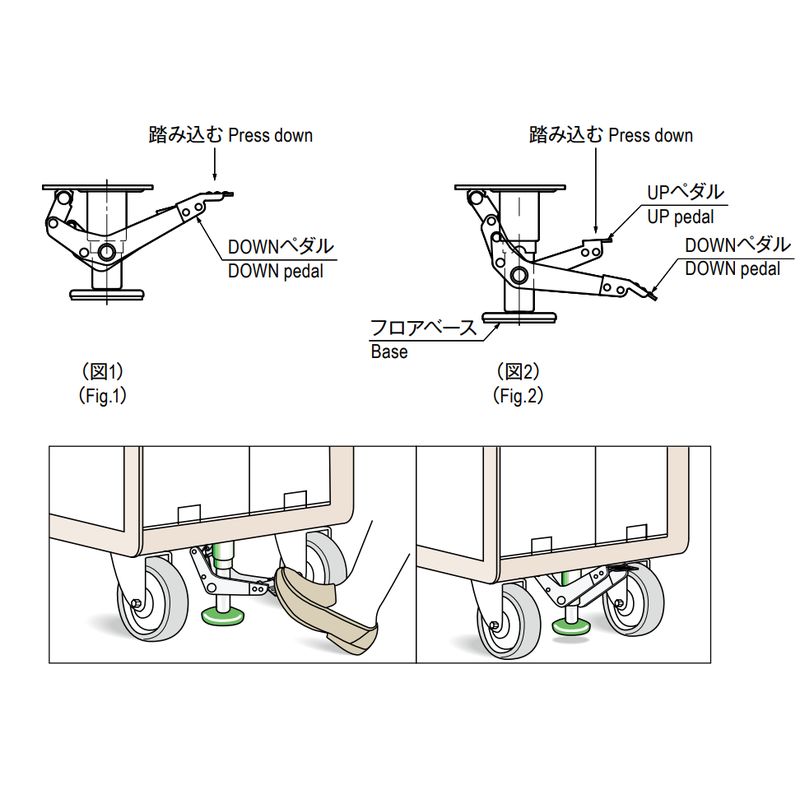 踏み込む Press down

DOWNペダル
DOWN pedal

(図1)
(Fig.1)

踏み込む Press down

UPペダル
UP pedal

DOWNペダル
DOWN pedal

フロアベース
Base

(図2)
(Fig.2)